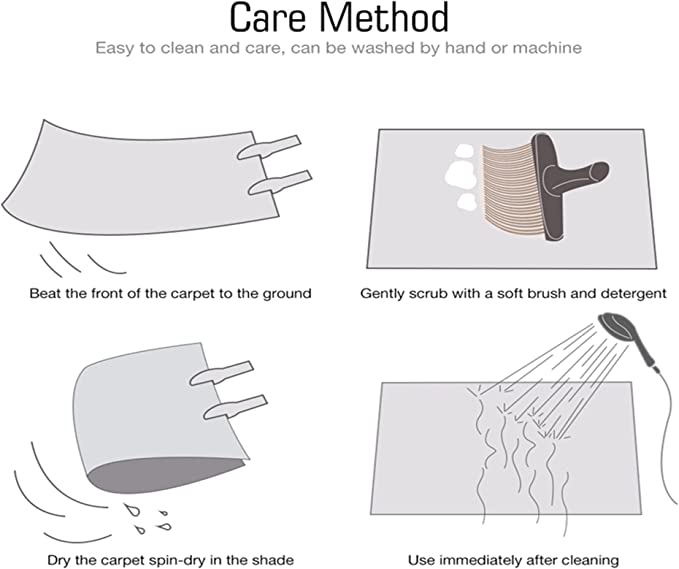 Care Method

Easy to clean and care, can be washed by hand or machine

Beat the front of the carpet to the ground

Gently scrub with a soft brush and detergent

Dry the carpet spin-dry in the shade

Use immediately after cleaning